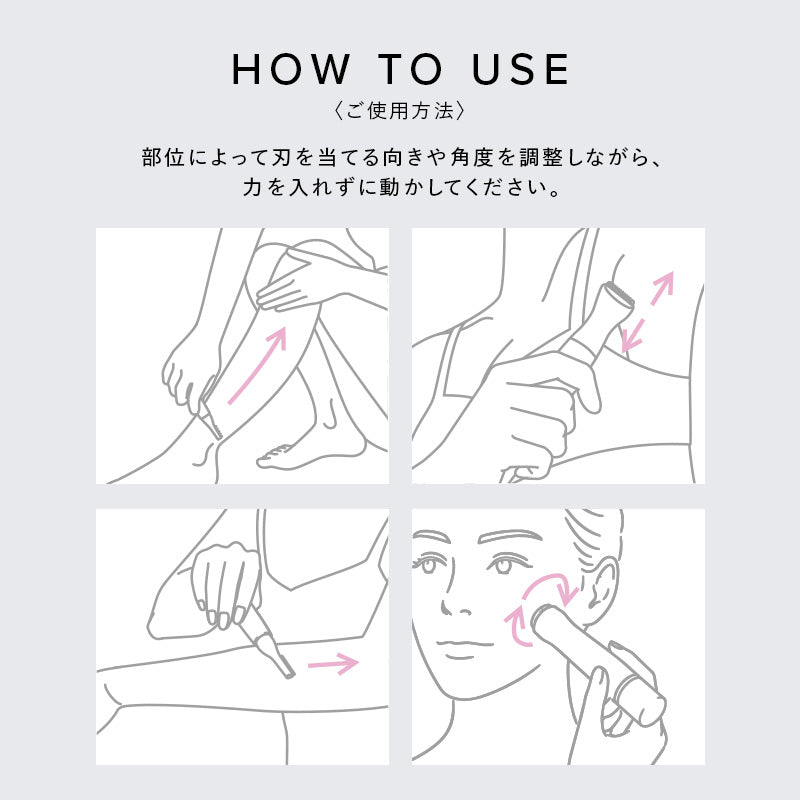 HOW TO USE
〈ご使用方法〉

部位によって刃を当てる向きや角度を調整しながら、力を入れずに動かしてください。